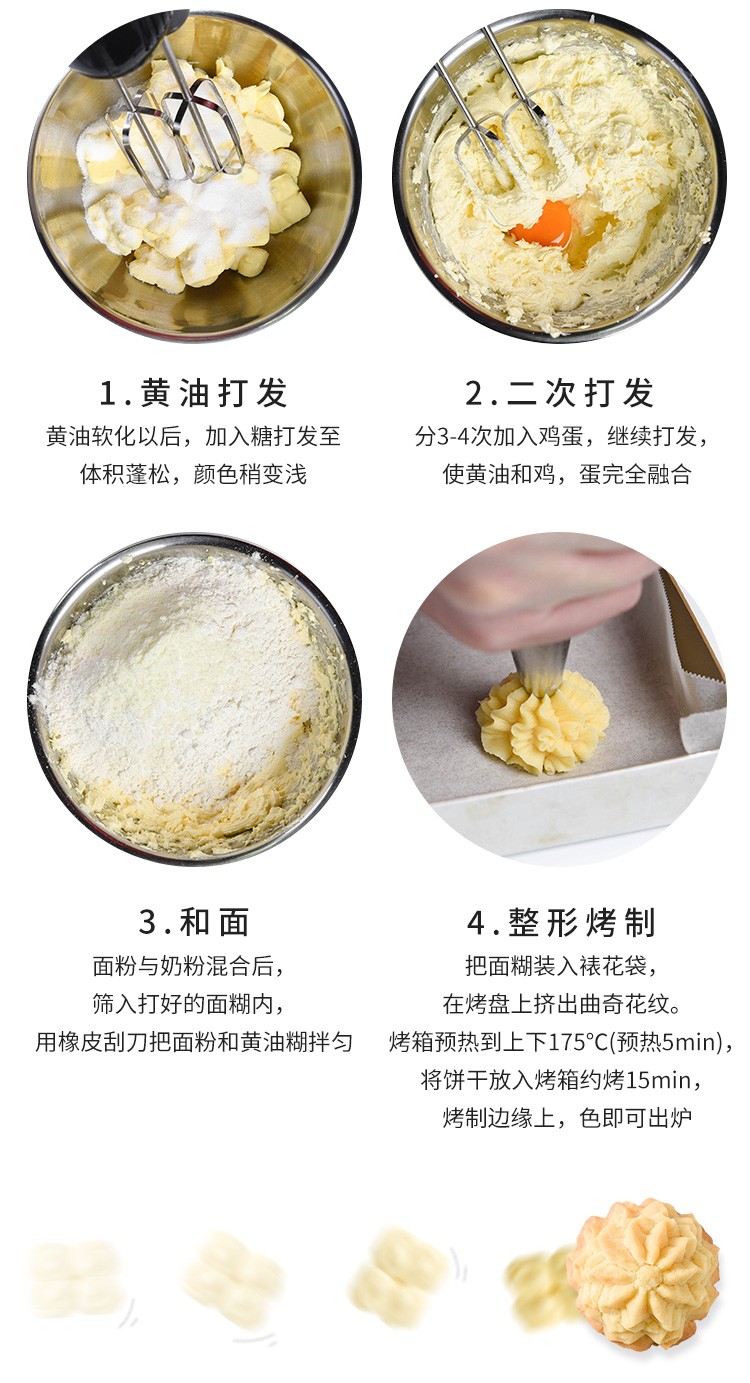 1.黄油打发
黄油软化以后，加入糖打发至体积蓬松，颜色稍变浅

2.二次打发
分3-4次加入鸡蛋，继续打发，使黄油和鸡，蛋完全融合

3.和面
面粉与奶粉混合后，筛入打好的面糊内，用橡皮刮刀把面粉和黄油糊拌匀

4.整形烤制
把面糊装入裱花袋，在烤盘上挤出曲奇花纹。烤箱预热到上下175°C(预热5min)，将饼干放入烤箱约烤15min，烤制边缘上，色即可出炉