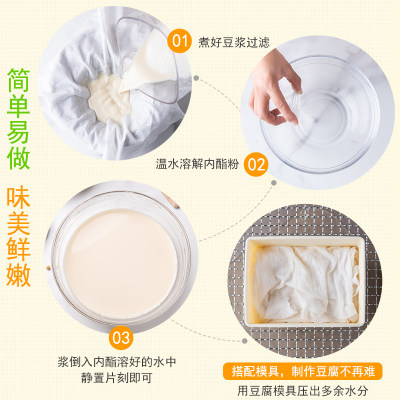 简单易做

味美鲜嫩

01 煮好豆浆过滤

温水溶解内酯粉 02

03

浆倒入内酯溶好的水中
静置片刻即可

搭配模具，制作豆腐不再难

用豆腐模具压出多余水分